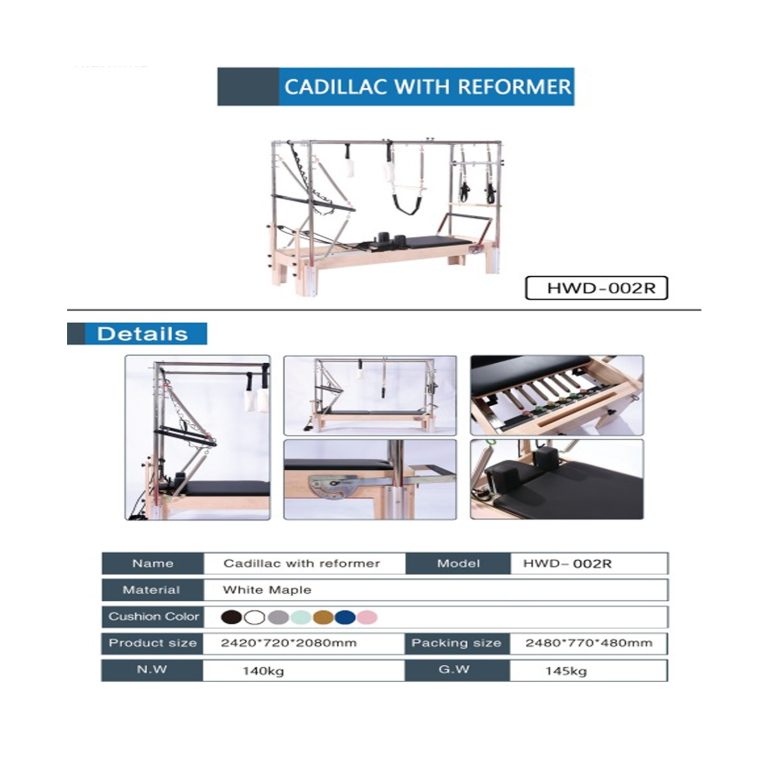 CADILLAC WITH REFORMER

HWD-002R

Details

| Name | Cadillac with reformer | Model | HWD- 002R |
|---|---|---|---|
| Material | White Maple | | |
| Cushion Color | | | |
| Product size | 2420*720*2080mm | Packing size | 2480*770*480mm |
| N.W | 140kg | G.W | 145kg |